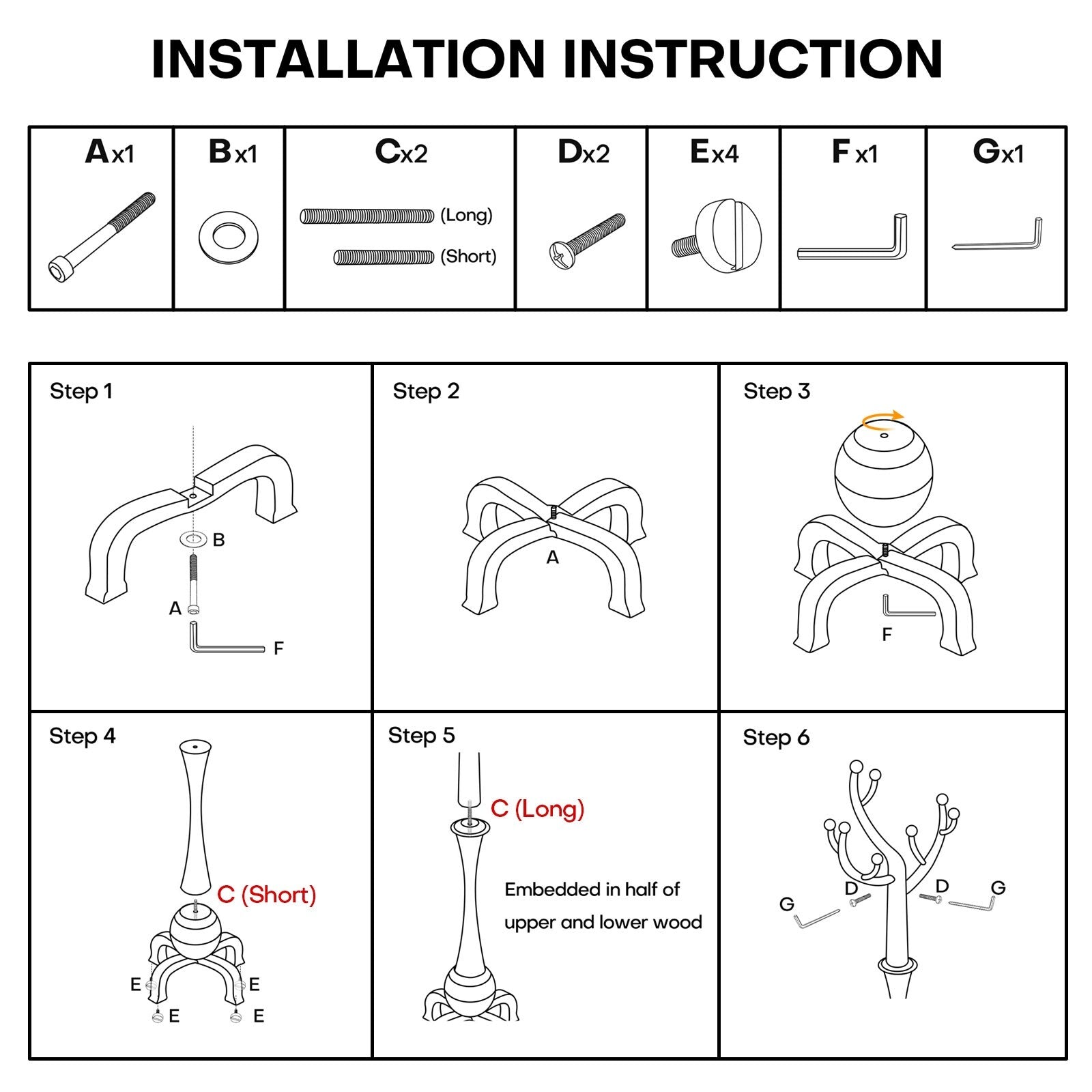 INSTALLATION INSTRUCTION

| Ax1 | Bx1 | Cx2 | Dx2 | Ex4 | F x1 | Gx1 |
|---|---|---|---|---|---|---|
| | | (Long) (Short) | | | | |

Step 1

B

A

F

Step 2

A

Step 3

F

Step 4

C (Short)

E

E

E

E

Step 5

C (Long)

Embedded in half of upper and lower wood

Step 6

G

D

D

G